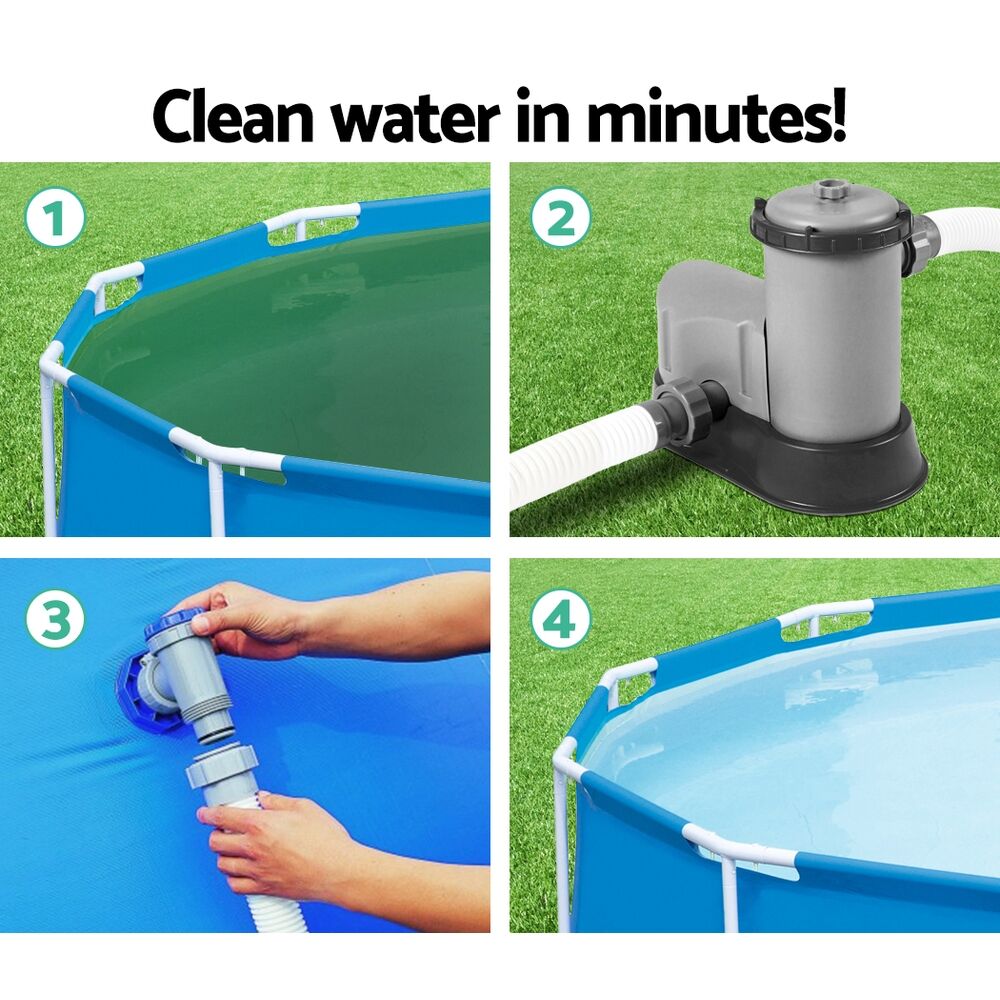 Clean water in minutes!

1

2

3

4