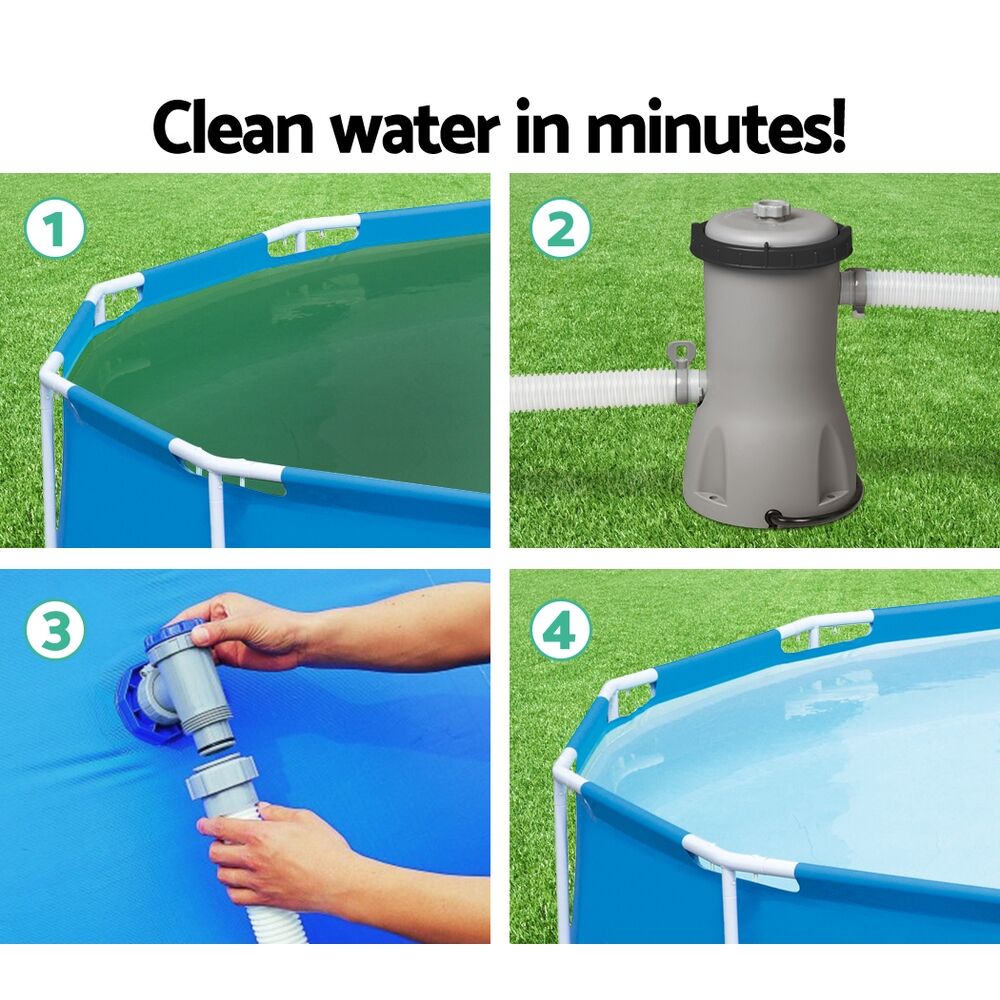 Clean water in minutes!

1

2

3

4