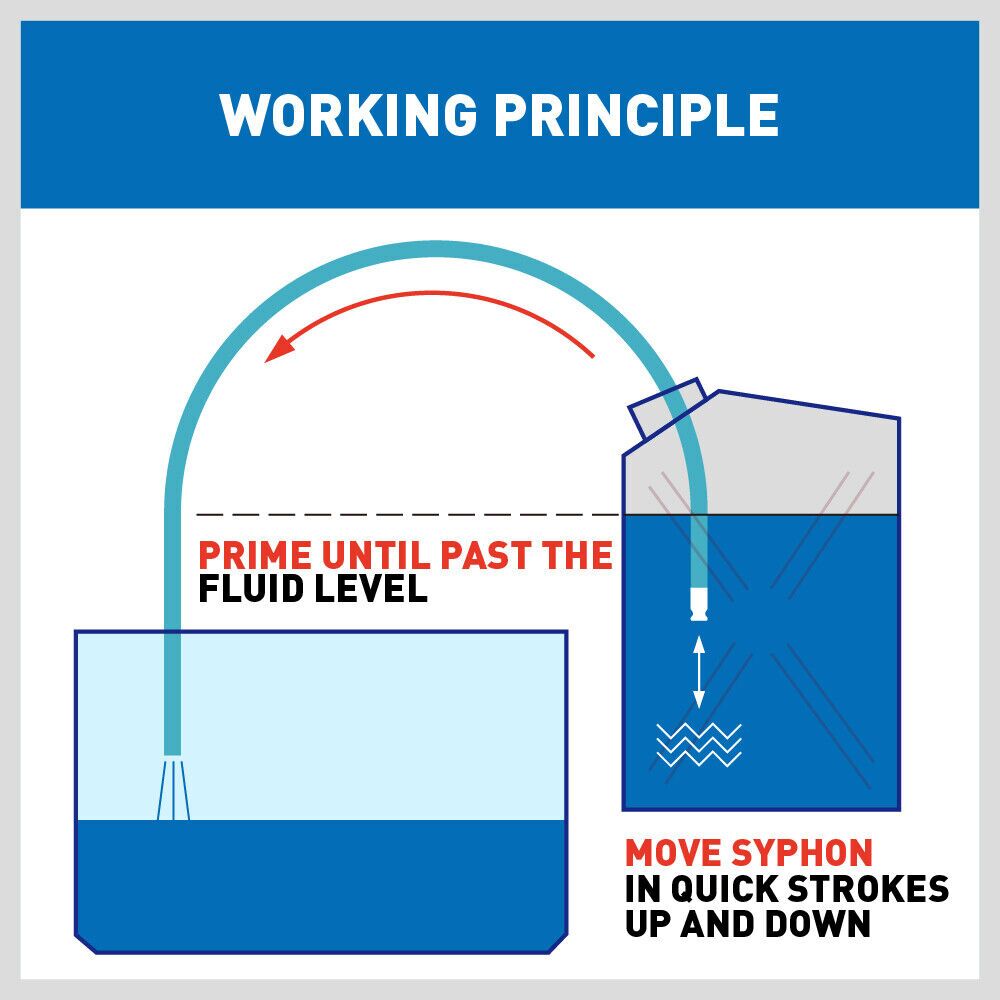 WORKING PRINCIPLE

PRIME UNTIL PAST THE FLUID LEVEL

MOVE SYPHON IN QUICK STROKES UP AND DOWN