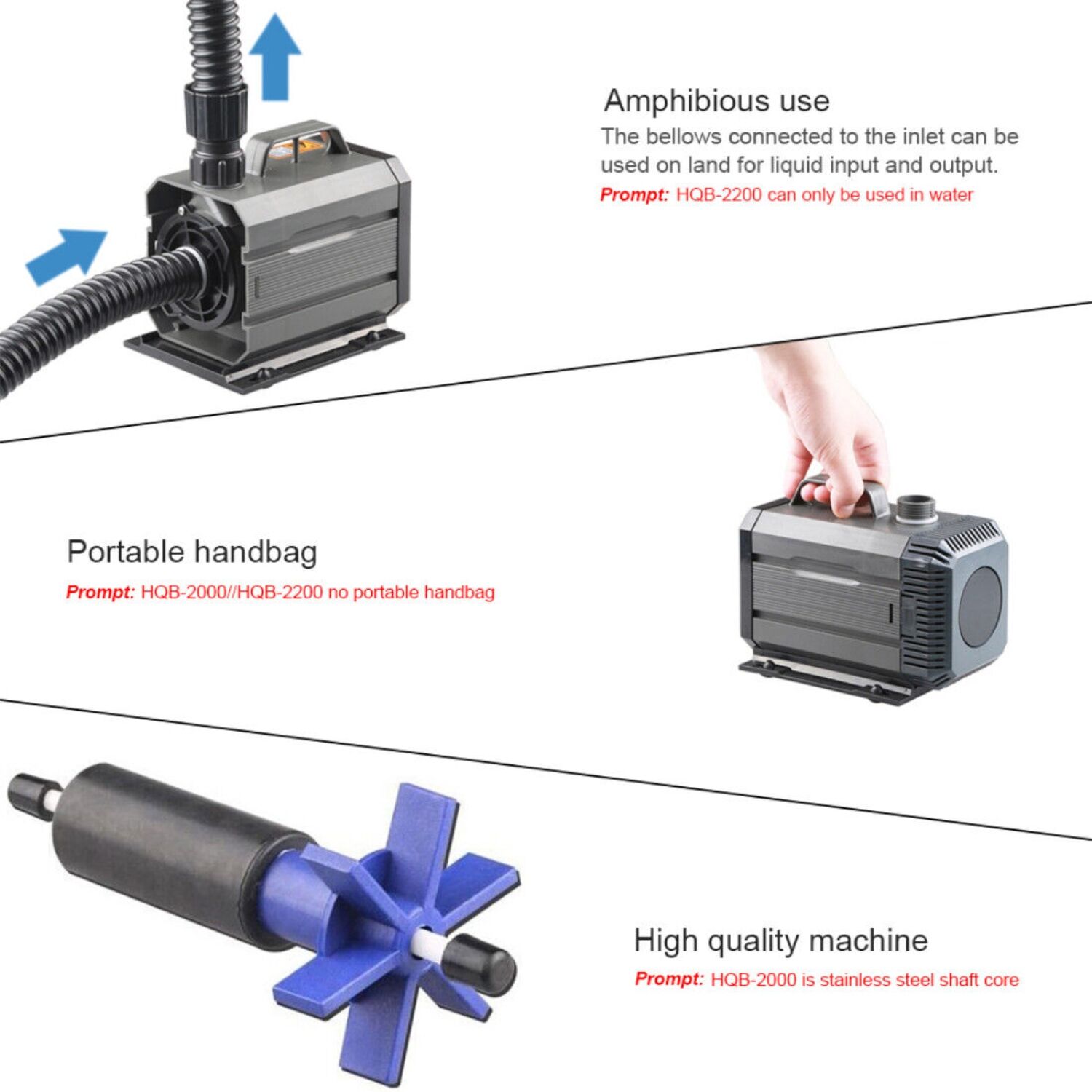 Amphibious use
The bellows connected to the inlet can be used on land for liquid input and output.
Prompt: HQB-2200 can only be used in water

Portable handbag
Prompt: HQB-2000//HQB-2200 no portable handbag

High quality machine
Prompt: HQB-2000 is stainless steel shaft core