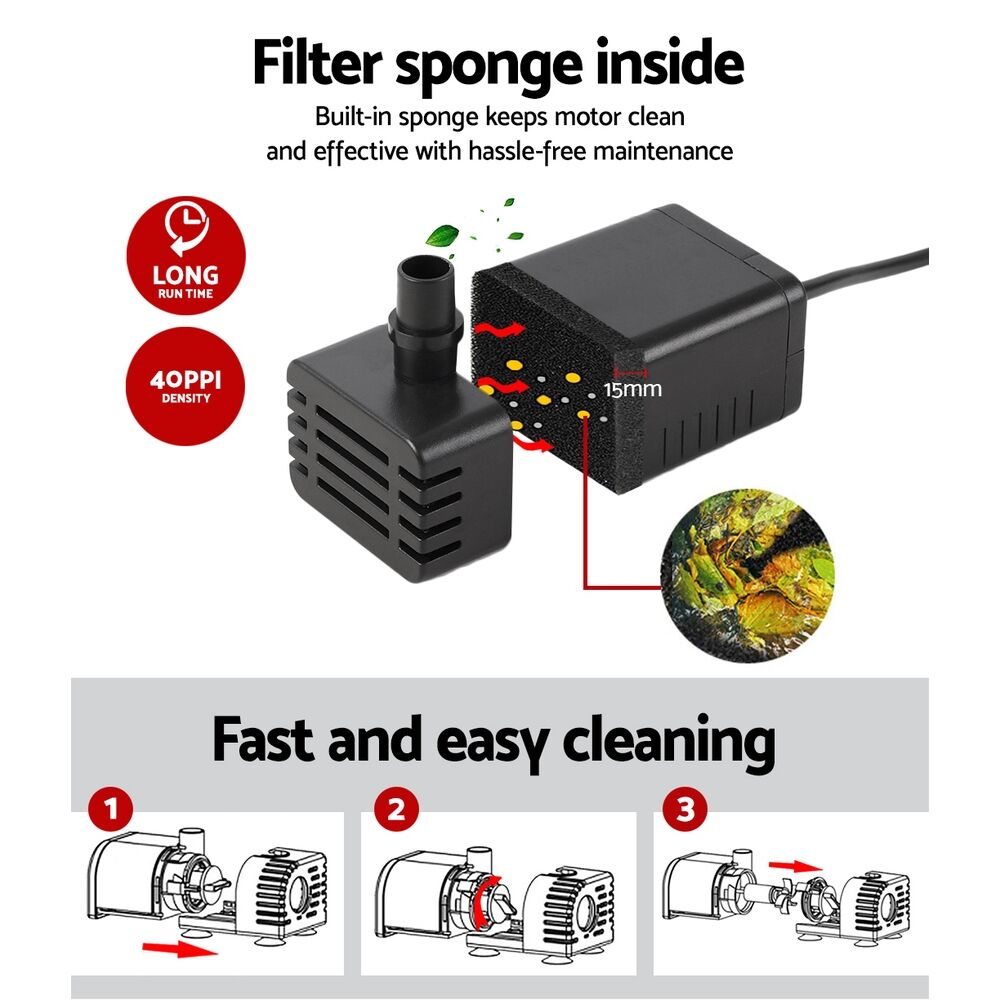 Filter sponge inside

Built-in sponge keeps motor clean and effective with hassle-free maintenance

LONG
RUN TIME

40PPI
DENSITY

15mm

Fast and easy cleaning

1

2

3